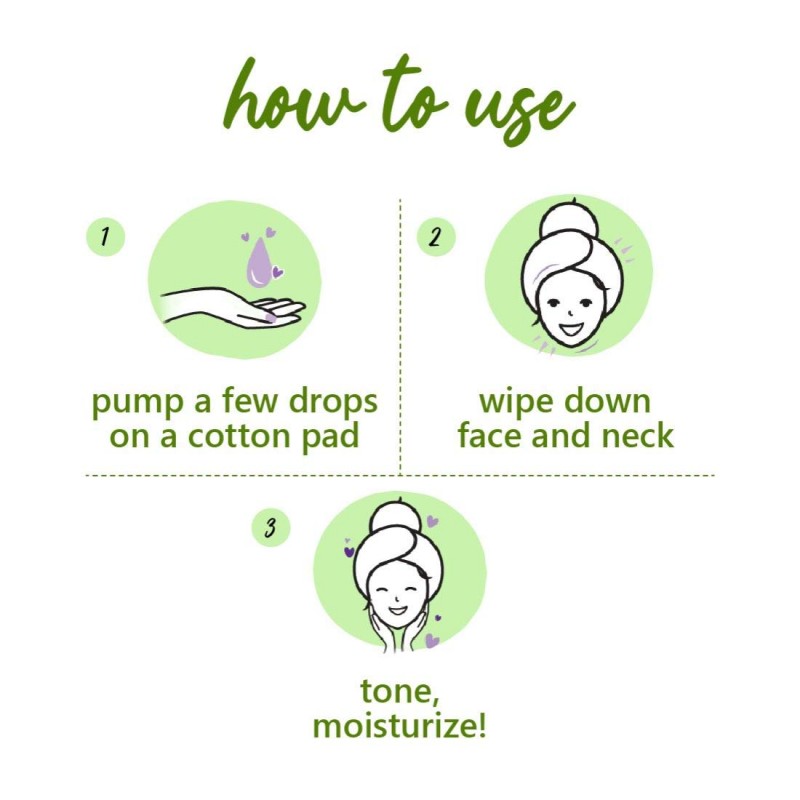 how to use

1

pump a few drops on a cotton pad

2

wipe down face and neck

3

tone, moisturize!