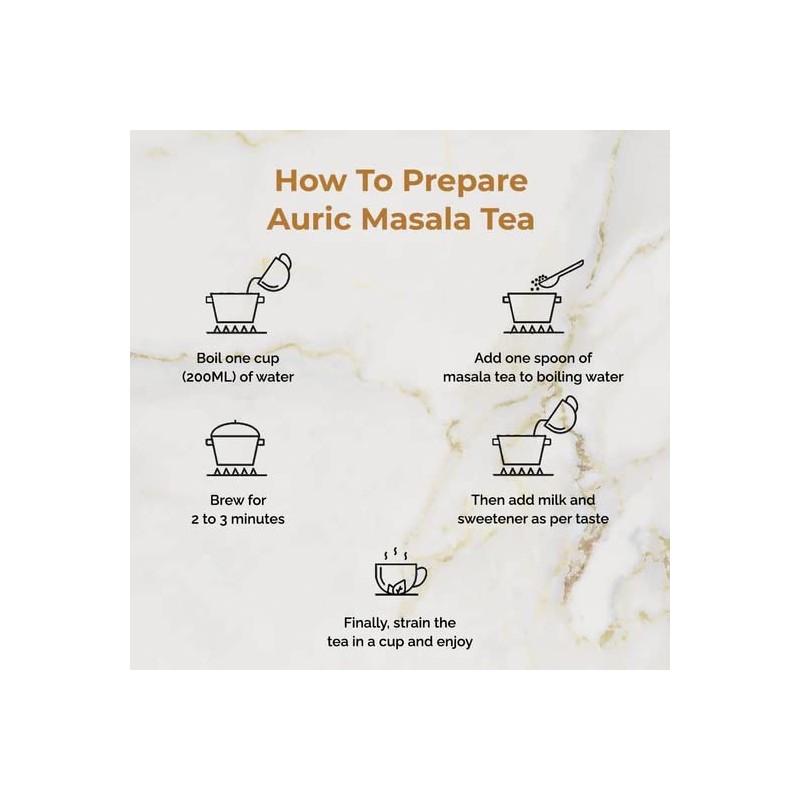 How To Prepare
Auric Masala Tea

Boil one cup
(200ML) of water

Add one spoon of
masala tea to boiling water

Brew for
2 to 3 minutes

Then add milk and
sweetener as per taste

Finally, strain the
tea in a cup and enjoy