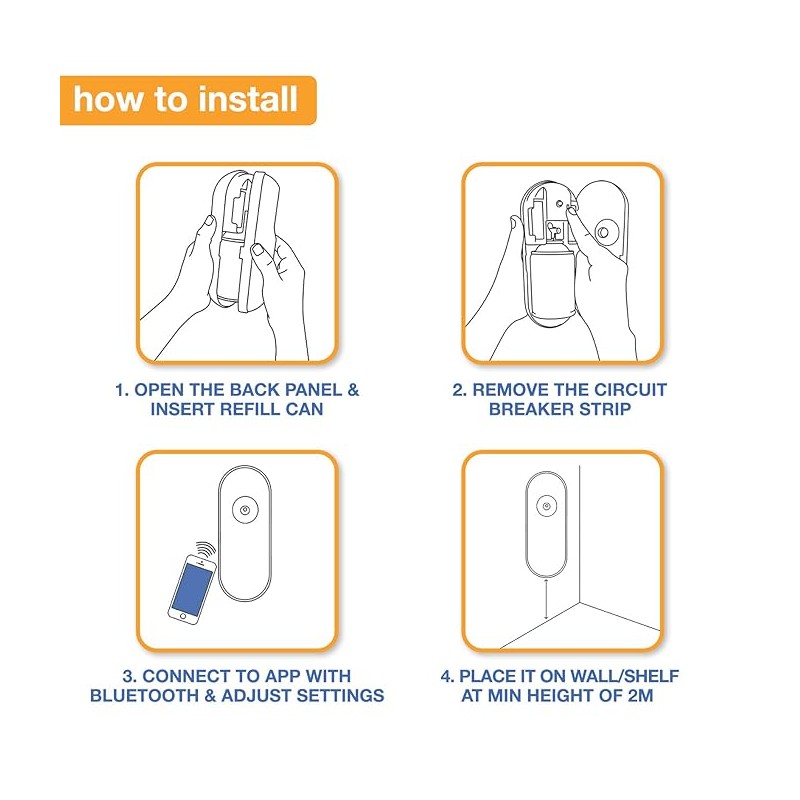 how to install

1. OPEN THE BACK PANEL & INSERT REFILL CAN

2. REMOVE THE CIRCUIT BREAKER STRIP

3. CONNECT TO APP WITH BLUETOOTH & ADJUST SETTINGS

4. PLACE IT ON WALL/SHELF AT MIN HEIGHT OF 2M