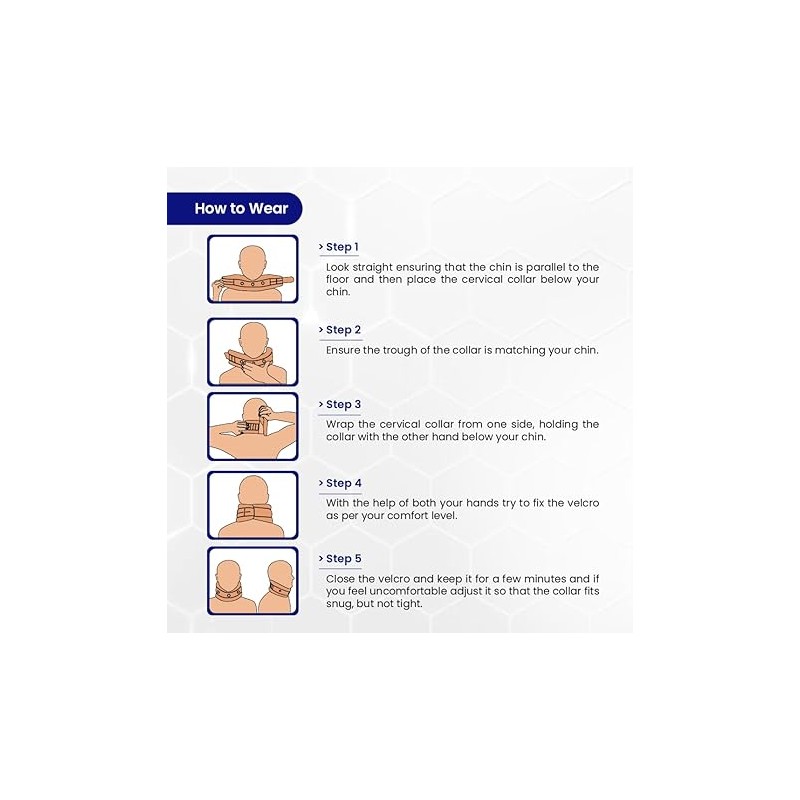 How to Wear

> Step 1

Look straight ensuring that the chin is parallel to the floor and then place the cervical collar below your chin.

> Step 2

Ensure the trough of the collar is matching your chin.

> Step 3

Wrap the cervical collar from one side, holding the collar with the other hand below your chin.

> Step 4

With the help of both your hands try to fix the velcro as per your comfort level.

> Step 5

Close the velcro and keep it for a few minutes and if you feel uncomfortable adjust it so that the collar fits snug, but not tight.