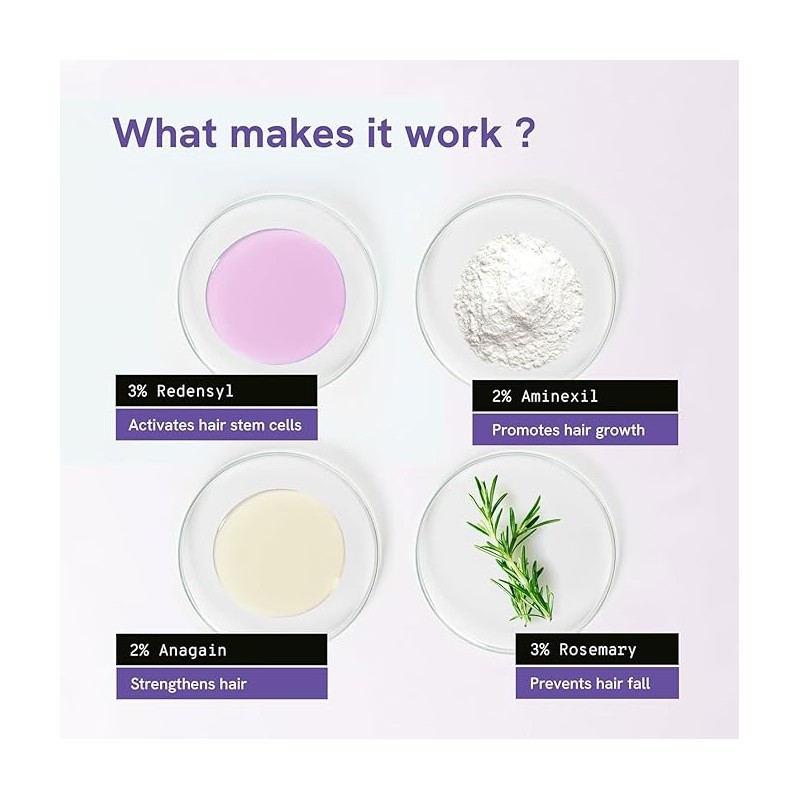 What makes it work ?

3% Redensyl
Activates hair stem cells

2% Aminexil
Promotes hair growth

2% Anagain
Strengthens hair

3% Rosemary
Prevents hair fall