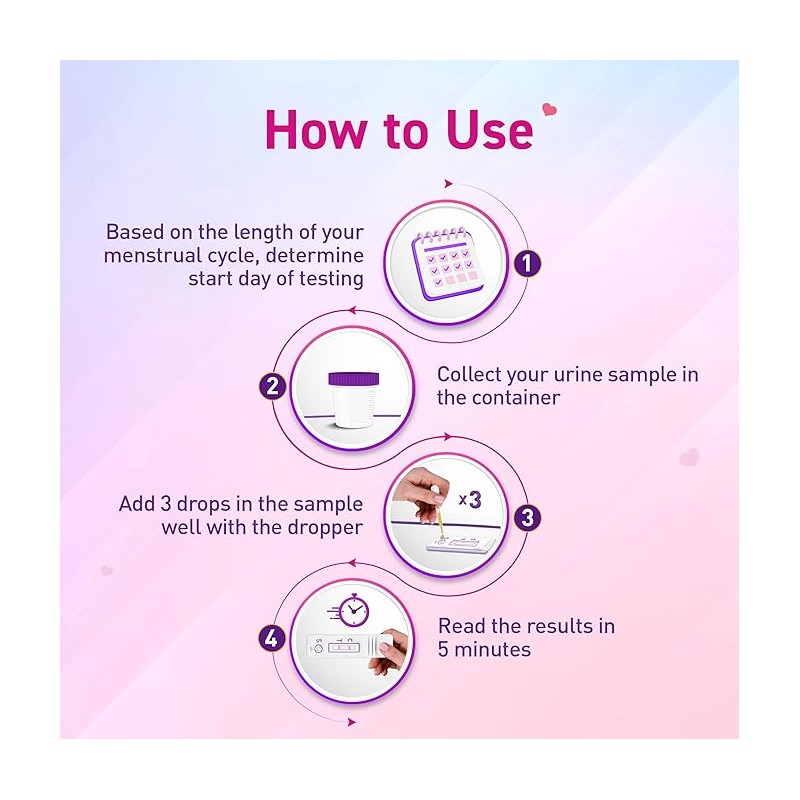 How to Use

Based on the length of your menstrual cycle, determine start day of testing

1

2

Collect your urine sample in the container

Add 3 drops in the sample well with the dropper

x3

3

4

Read the results in 5 minutes