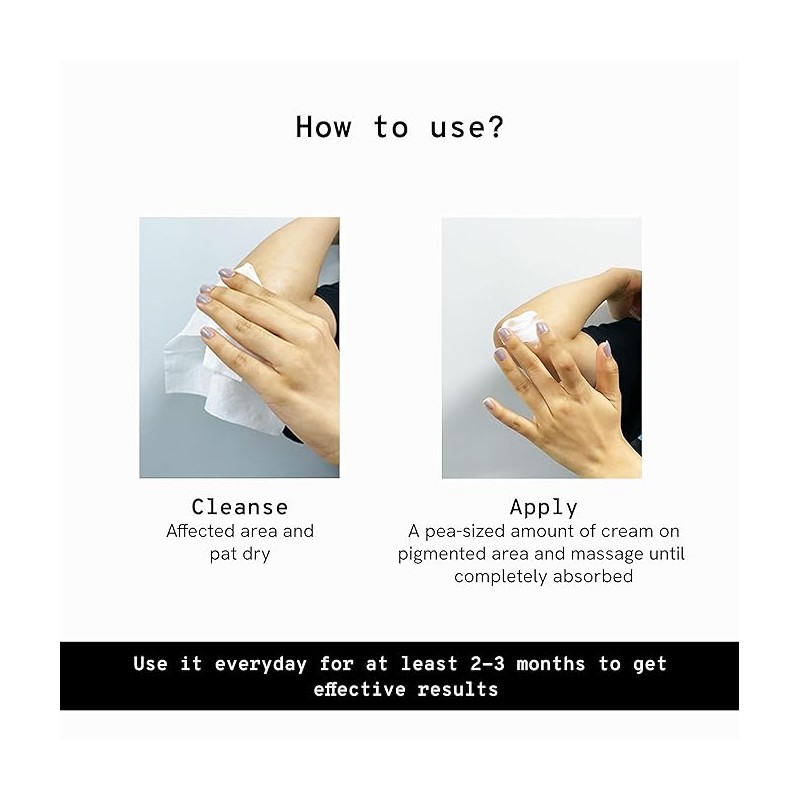 How to use?

Cleanse
Affected area and pat dry

Apply
A pea-sized amount of cream on pigmented area and massage until completely absorbed

Use it everyday for at least 2-3 months to get effective results