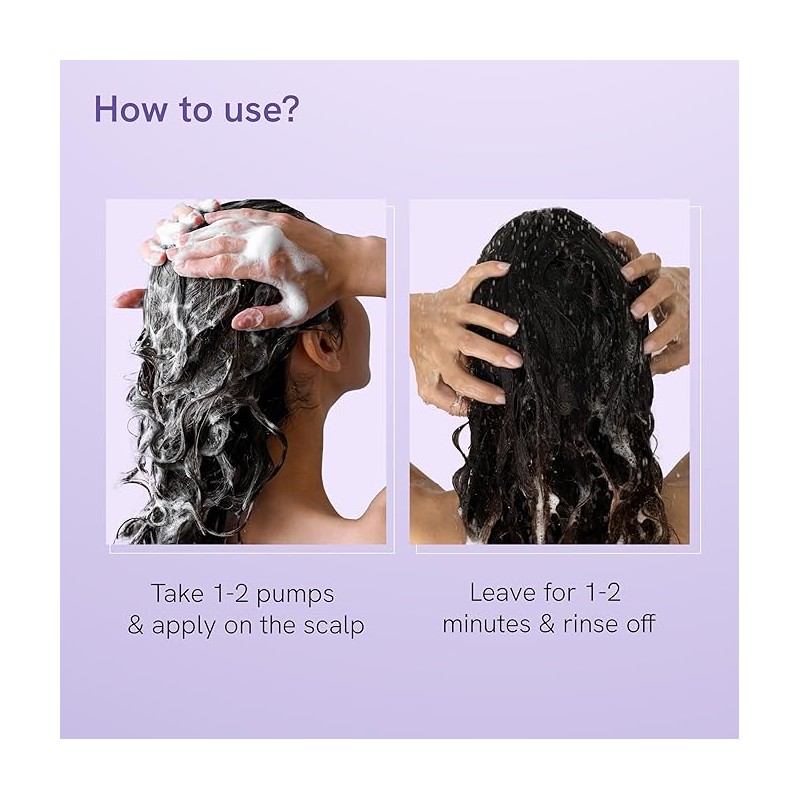 How to use?

Take 1-2 pumps & apply on the scalp

Leave for 1-2 minutes & rinse off