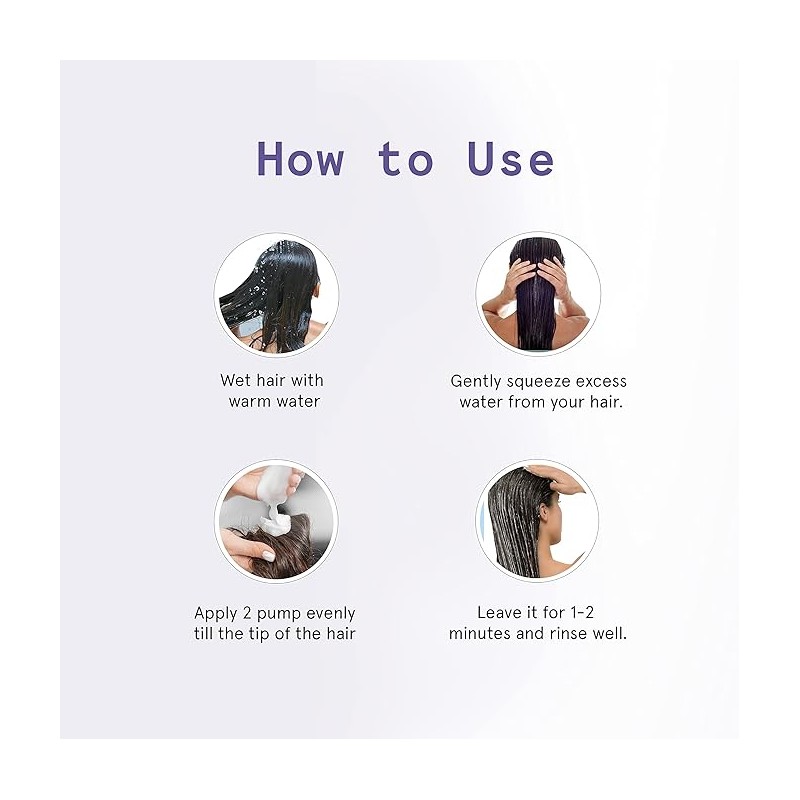 How to Use

Wet hair with warm water

Gently squeeze excess water from your hair.

Apply 2 pump evenly till the tip of the hair

Leave it for 1-2 minutes and rinse well.