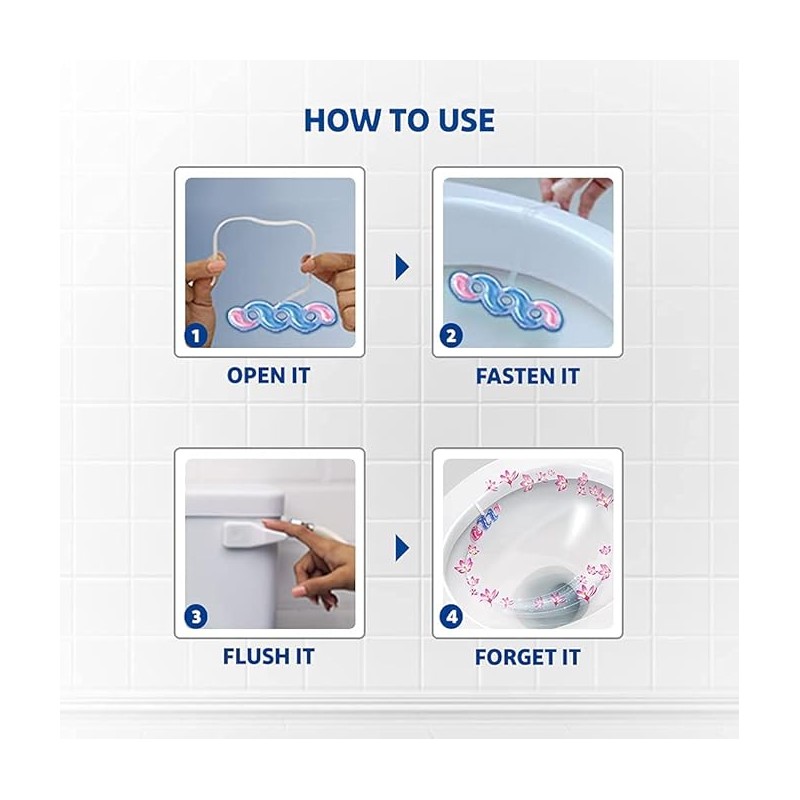 HOW TO USE

1
OPEN IT

2
FASTEN IT

3
FLUSH IT

4
FORGET IT