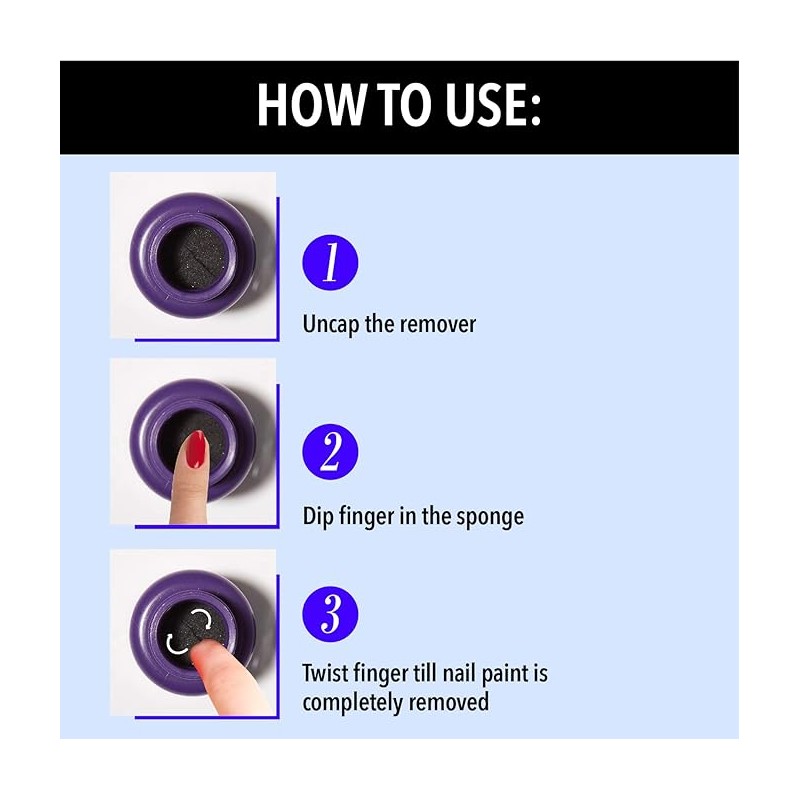 HOW TO USE:

1

Uncap the remover

2

Dip finger in the sponge

3

Twist finger till nail paint is completely removed