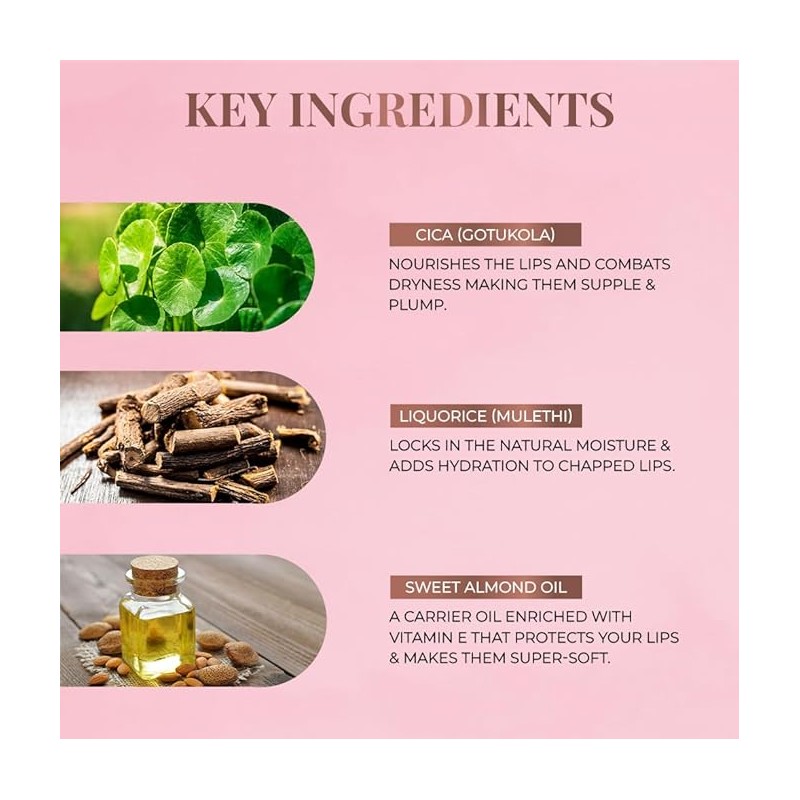 KEY INGREDIENTS

CICA (GOTUKOLA)

NOURISHES THE LIPS AND COMBATS DRYNESS MAKING THEM SUPPLE & PLUMP.

LIQUORICE (MULETHI)

LOCKS IN THE NATURAL MOISTURE & ADDS HYDRATION TO CHAPPED LIPS.

SWEET ALMOND OIL

A CARRIER OIL ENRICHED WITH VITAMIN E THAT PROTECTS YOUR LIPS & MAKES THEM SUPER-SOFT.