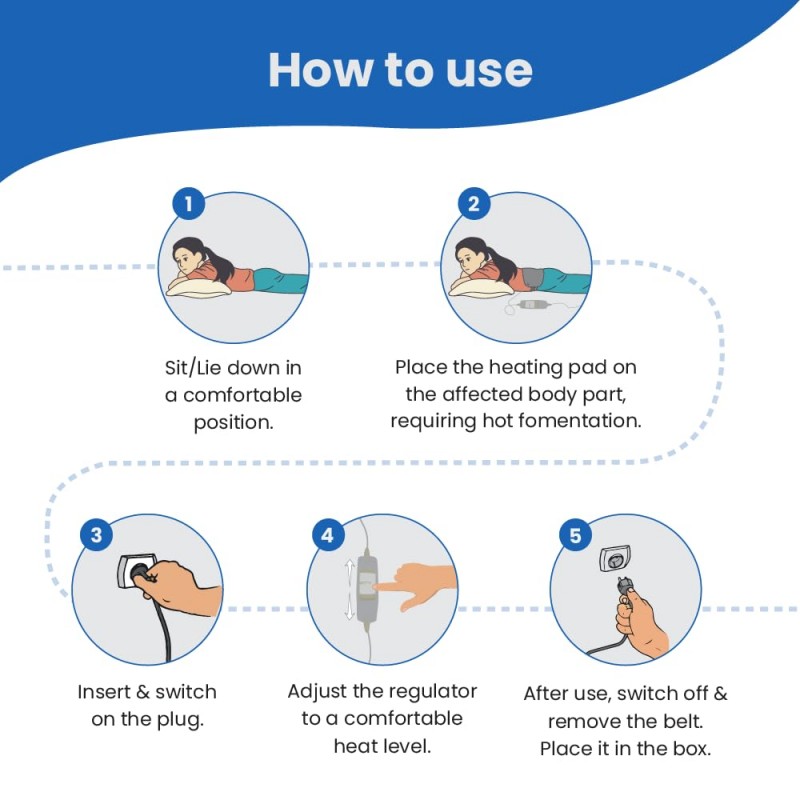 How to use

1

Sit/Lie down in a comfortable position.

2

Place the heating pad on the affected body part, requiring hot fomentation.

3

Insert & switch on the plug.

4

Adjust the regulator to a comfortable heat level.

5

After use, switch off & remove the belt. Place it in the box.