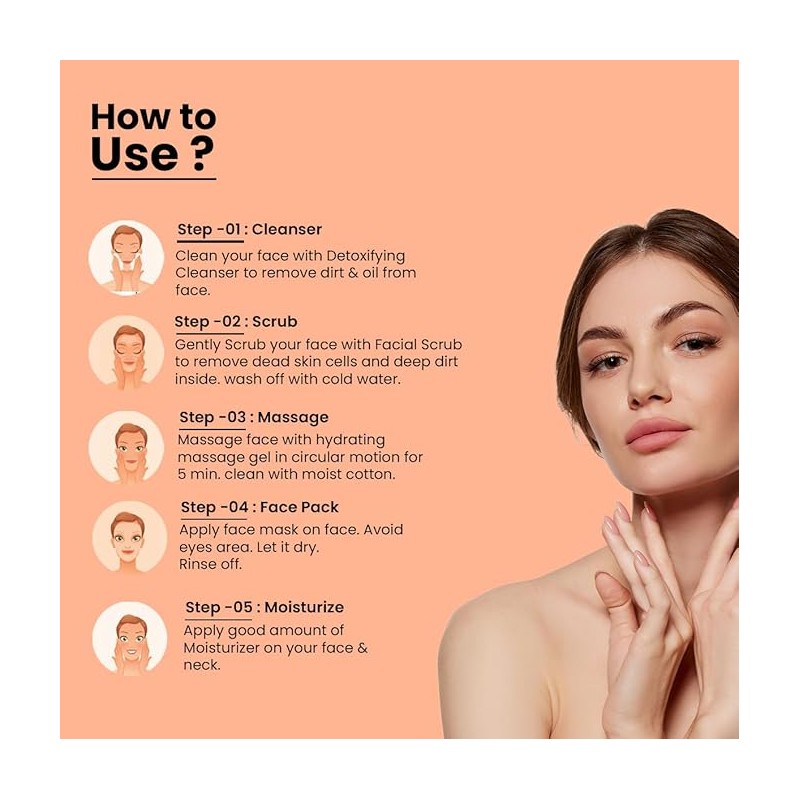 How to Use ?

Step -01 : Cleanser
Clean your face with Detoxifying Cleanser to remove dirt & oil from face.

Step -02 : Scrub
Gently Scrub your face with Facial Scrub to remove dead skin cells and deep dirt inside. wash off with cold water.

Step -03 : Massage
Massage face with hydrating massage gel in circular motion for 5 min. clean with moist cotton.

Step -04 : Face Pack
Apply face mask on face. Avoid eyes area. Let it dry.
Rinse off.

Step -05 : Moisturize
Apply good amount of Moisturizer on your face & neck.