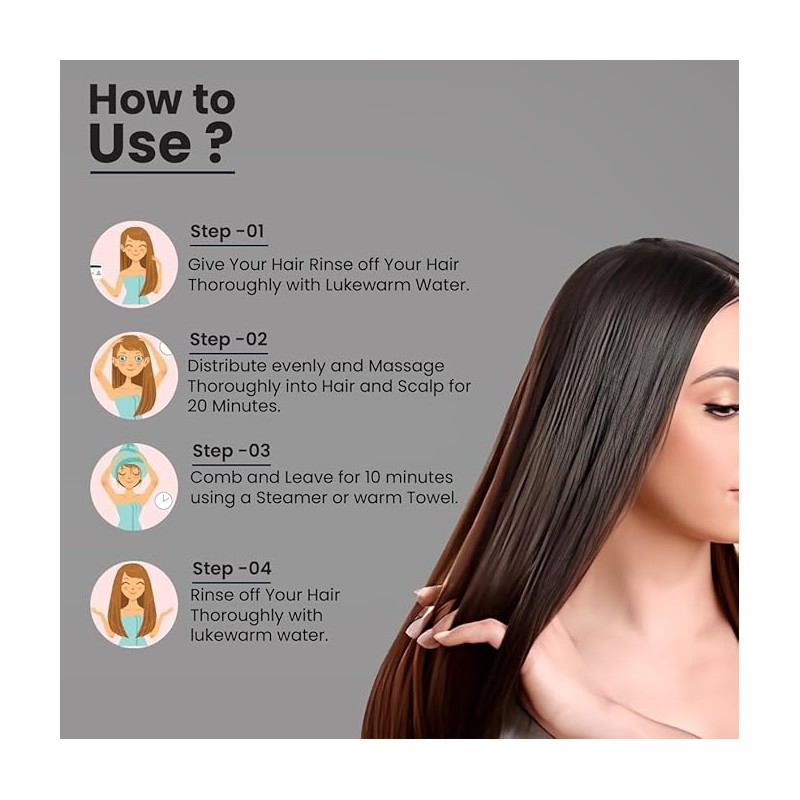 How to Use ?

Step -01
Give Your Hair Rinse off Your Hair Thoroughly with Lukewarm Water.

Step -02
Distribute evenly and Massage Thoroughly into Hair and Scalp for 20 Minutes.

Step -03
Comb and Leave for 10 minutes using a Steamer or warm Towel.

Step -04
Rinse off Your Hair Thoroughly with lukewarm water.