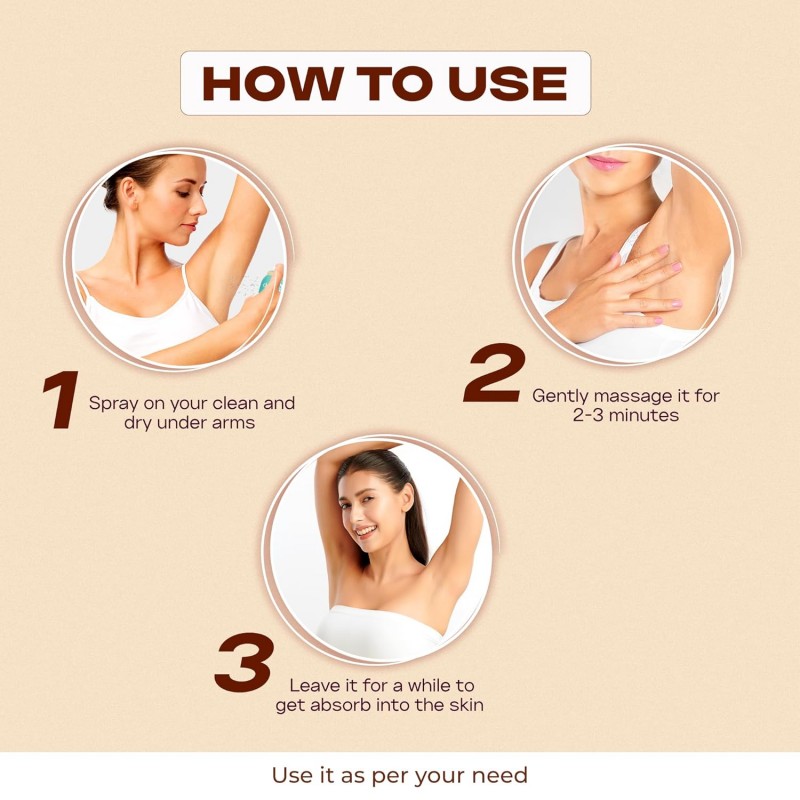 HOW TO USE

1 Spray on your clean and dry under arms

2 Gently massage it for 2-3 minutes

3 Leave it for a while to get absorb into the skin

Use it as per your need