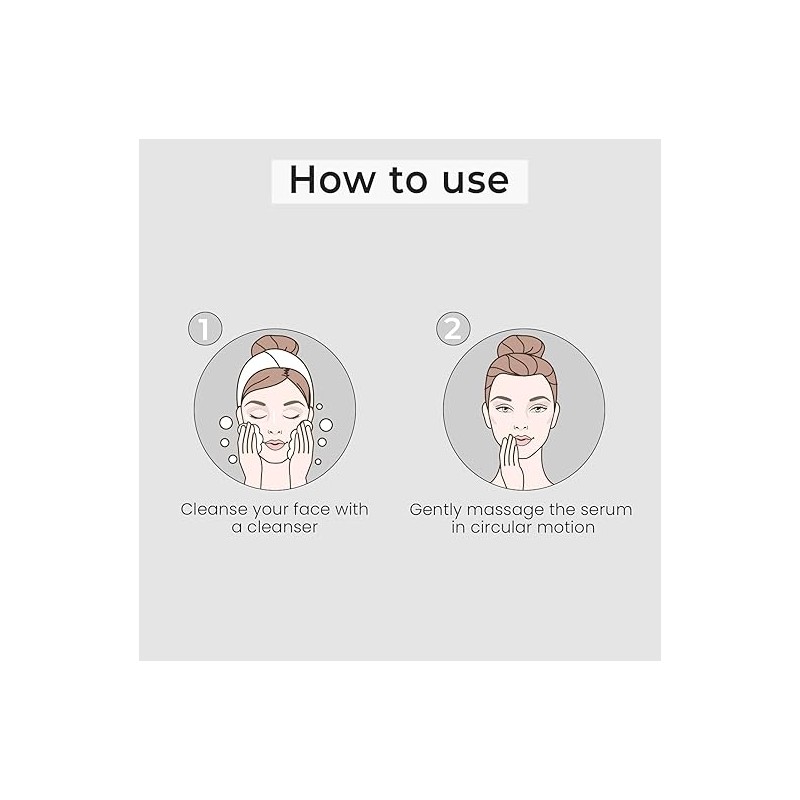 How to use

1

Cleanse your face with a cleanser

2

Gently massage the serum in circular motion