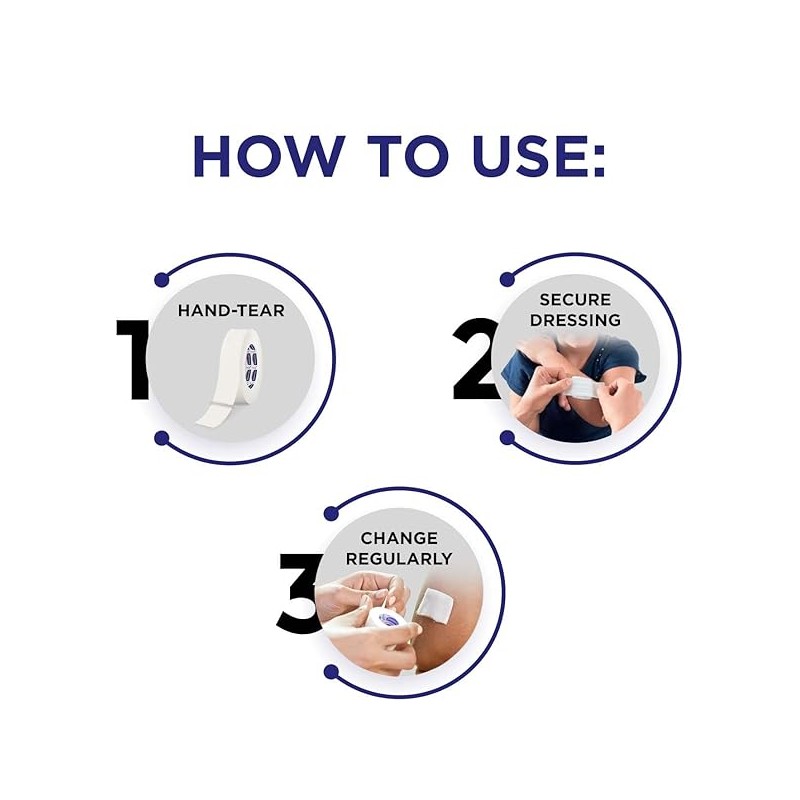 HOW TO USE:

1 HAND-TEAR

2 SECURE DRESSING

3 CHANGE REGULARLY