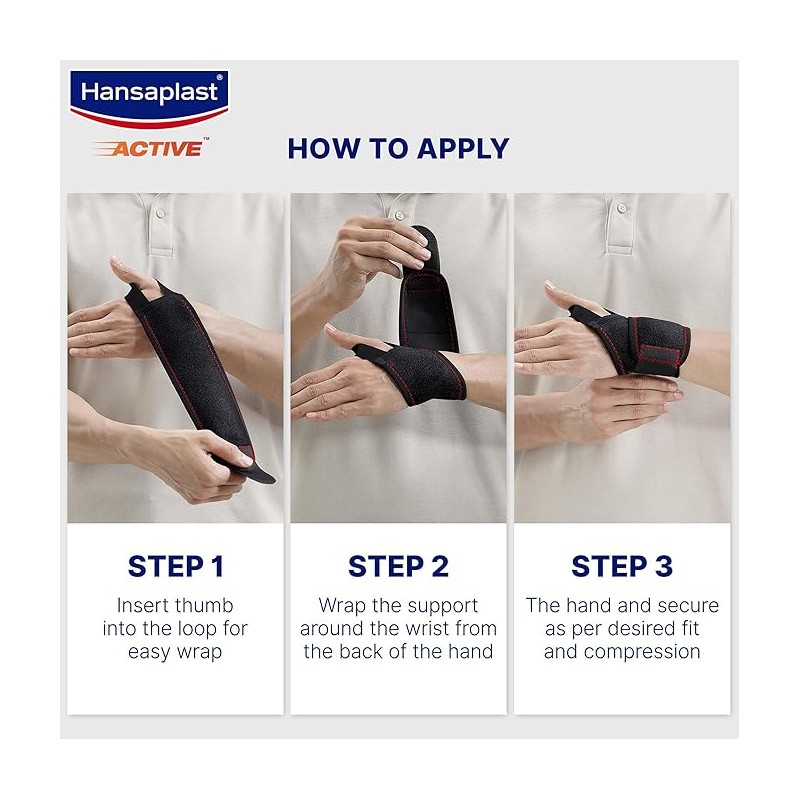 Hansaplast®
ACTIVE™

HOW TO APPLY

STEP 1
Insert thumb into the loop for easy wrap

STEP 2
Wrap the support around the wrist from the back of the hand

STEP 3
The hand and secure as per desired fit and compression