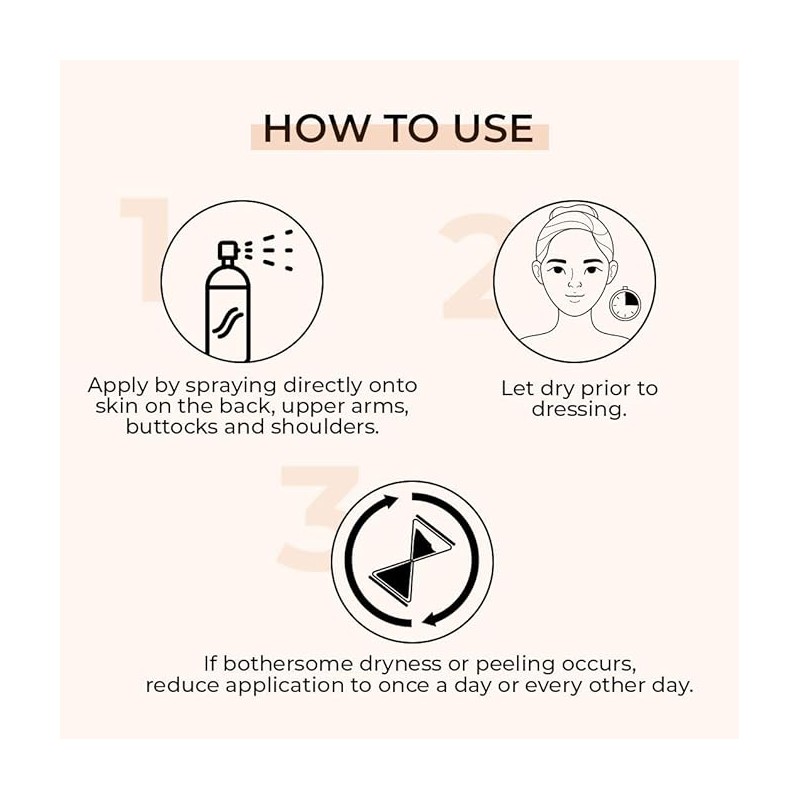 HOW TO USE

1

Apply by spraying directly onto skin on the back, upper arms, buttocks and shoulders.

2

Let dry prior to dressing.

3

If bothersome dryness or peeling occurs, reduce application to once a day or every other day.