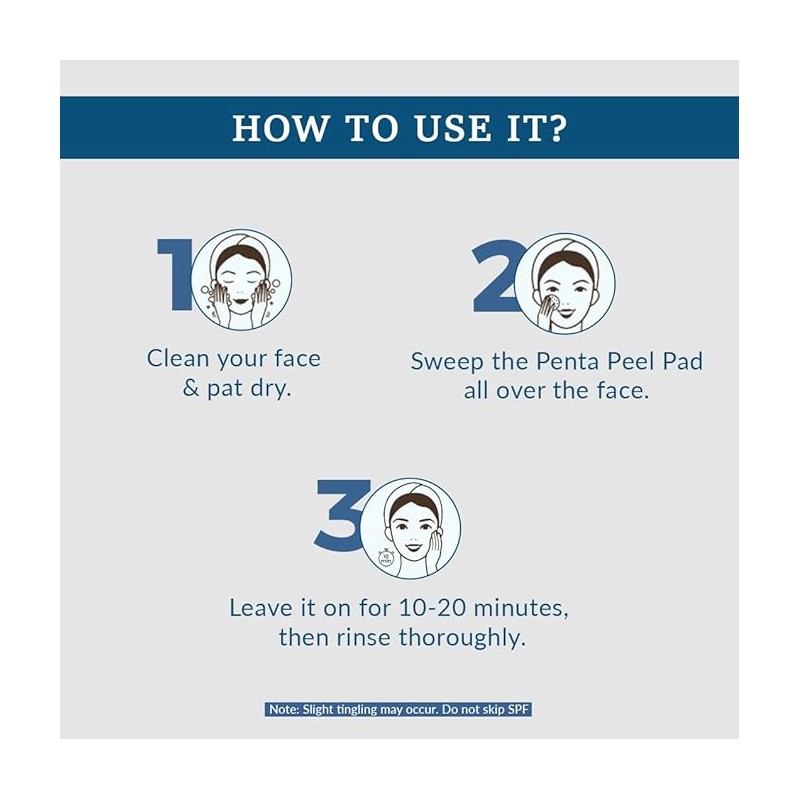 HOW TO USE IT?

1

Clean your face & pat dry.

2

Sweep the Penta Peel Pad all over the face.

3

10 min

Leave it on for 10-20 minutes, then rinse thoroughly.

Note: Slight tingling may occur. Do not skip SPF