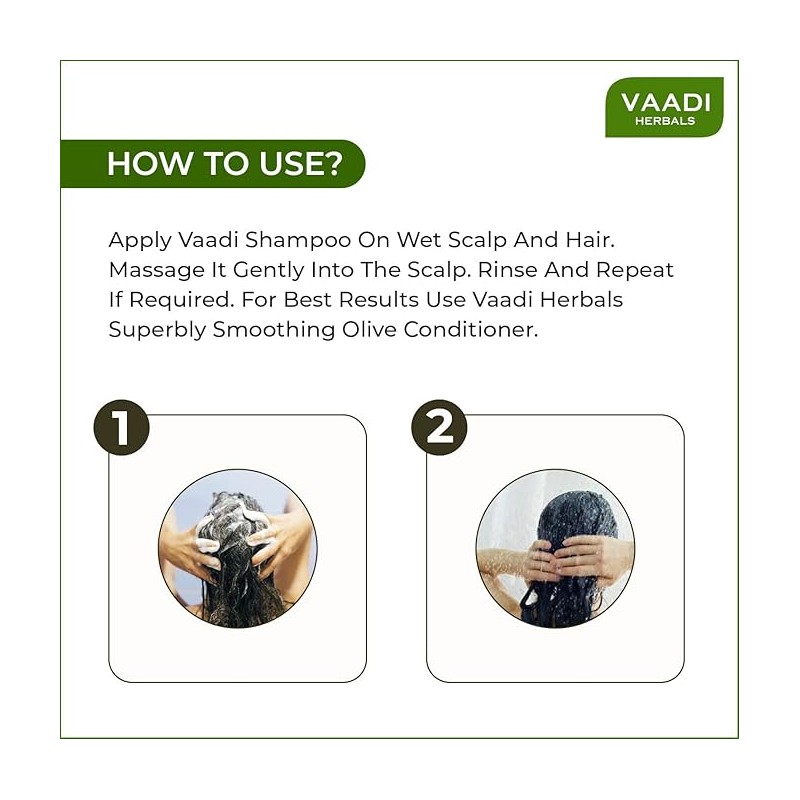 VAADI
HERBALS

HOW TO USE?

Apply Vaadi Shampoo On Wet Scalp And Hair. Massage It Gently Into The Scalp. Rinse And Repeat If Required. For Best Results Use Vaadi Herbals Superbly Smoothing Olive Conditioner.

1

2