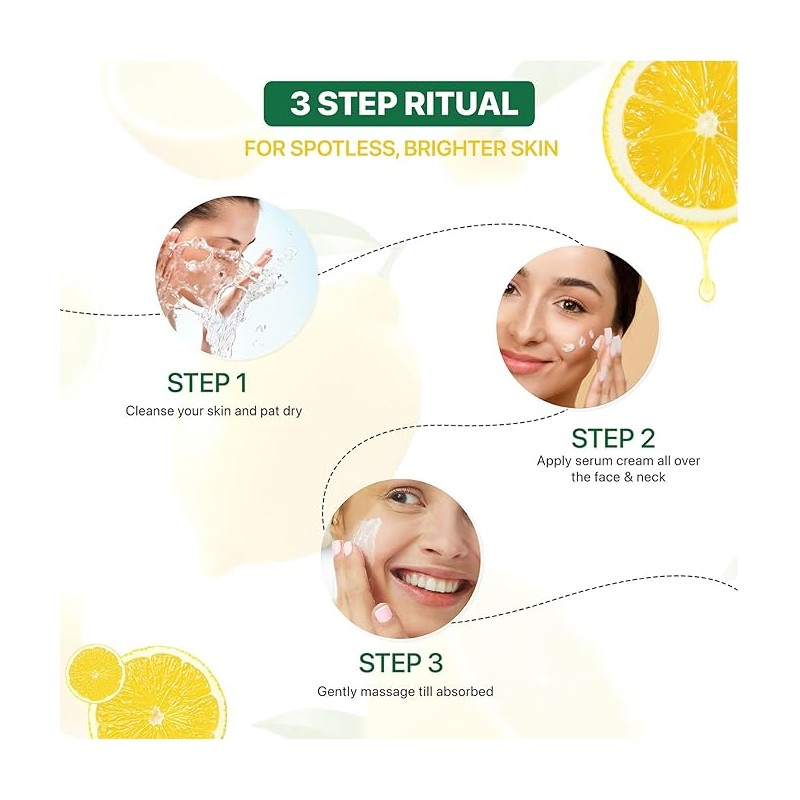 3 STEP RITUAL

FOR SPOTLESS, BRIGHTER SKIN

STEP 1

Cleanse your skin and pat dry

STEP 2

Apply serum cream all over the face & neck

STEP 3

Gently massage till absorbed