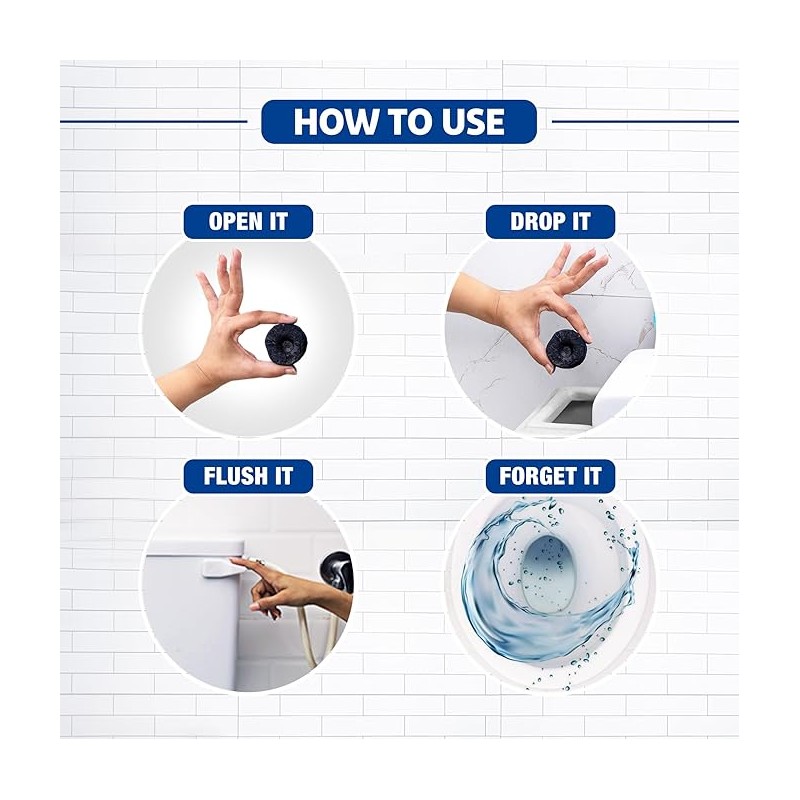 HOW TO USE

OPEN IT

DROP IT

FLUSH IT

FORGET IT