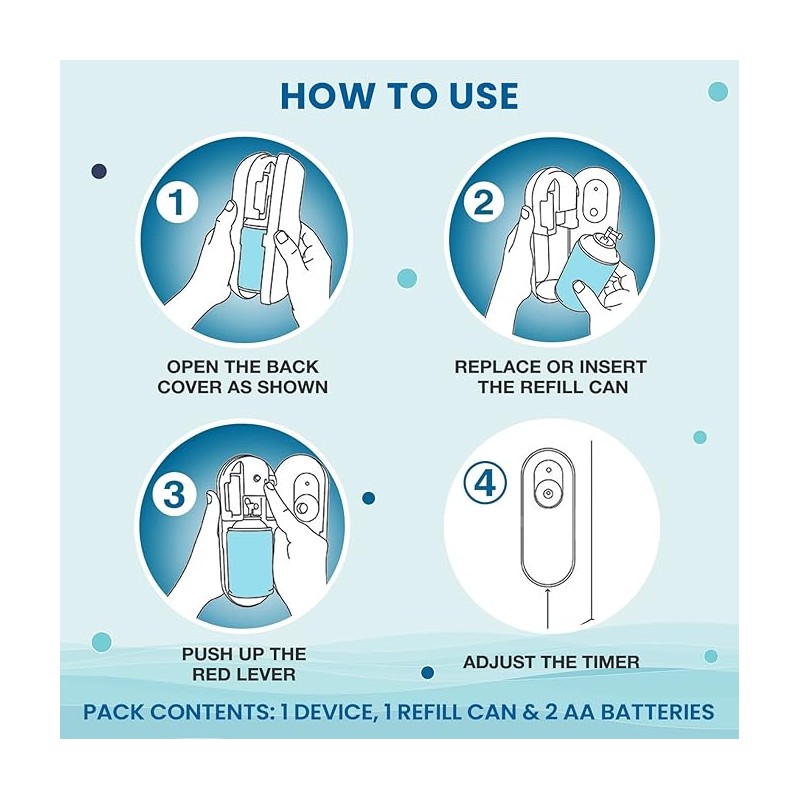 HOW TO USE

1

OPEN THE BACK COVER AS SHOWN

2

REPLACE OR INSERT THE REFILL CAN

3

PUSH UP THE RED LEVER

4

ADJUST THE TIMER

PACK CONTENTS: 1 DEVICE, 1 REFILL CAN & 2 AA BATTERIES