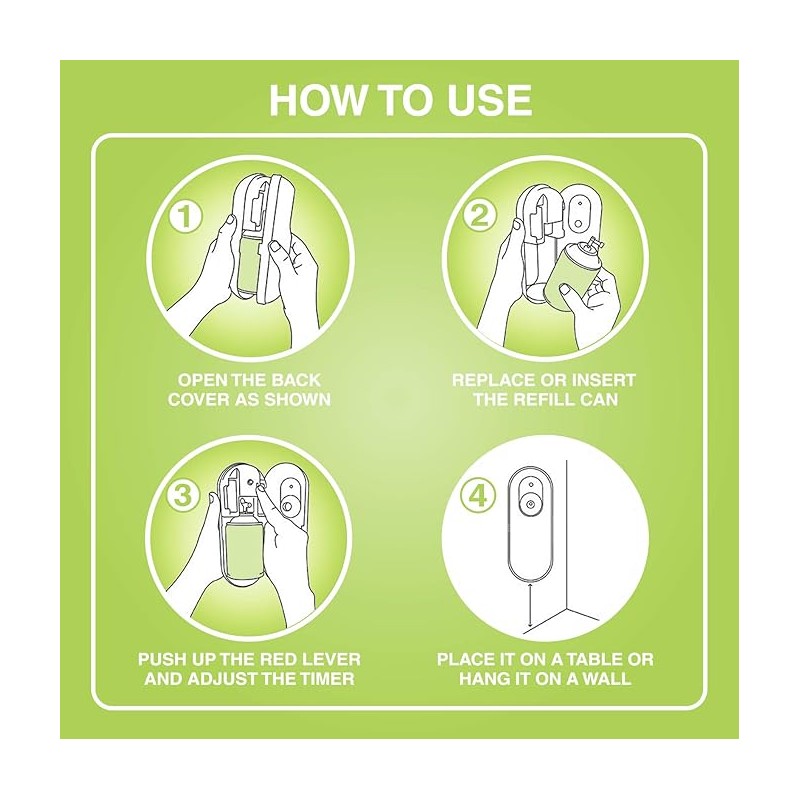 HOW TO USE

1

OPEN THE BACK COVER AS SHOWN

2

REPLACE OR INSERT THE REFILL CAN

3

PUSH UP THE RED LEVER AND ADJUST THE TIMER

4

PLACE IT ON A TABLE OR HANG IT ON A WALL