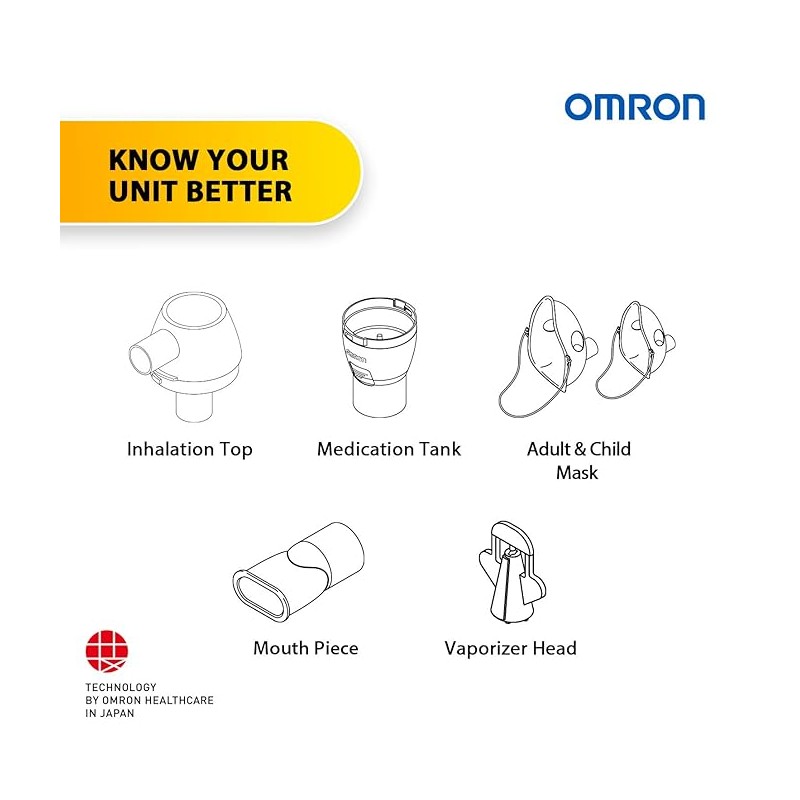 OMRON

KNOW YOUR UNIT BETTER

Inhalation Top

Medication Tank

Adult & Child Mask

Mouth Piece

Vaporizer Head

TECHNOLOGY BY OMRON HEALTHCARE IN JAPAN