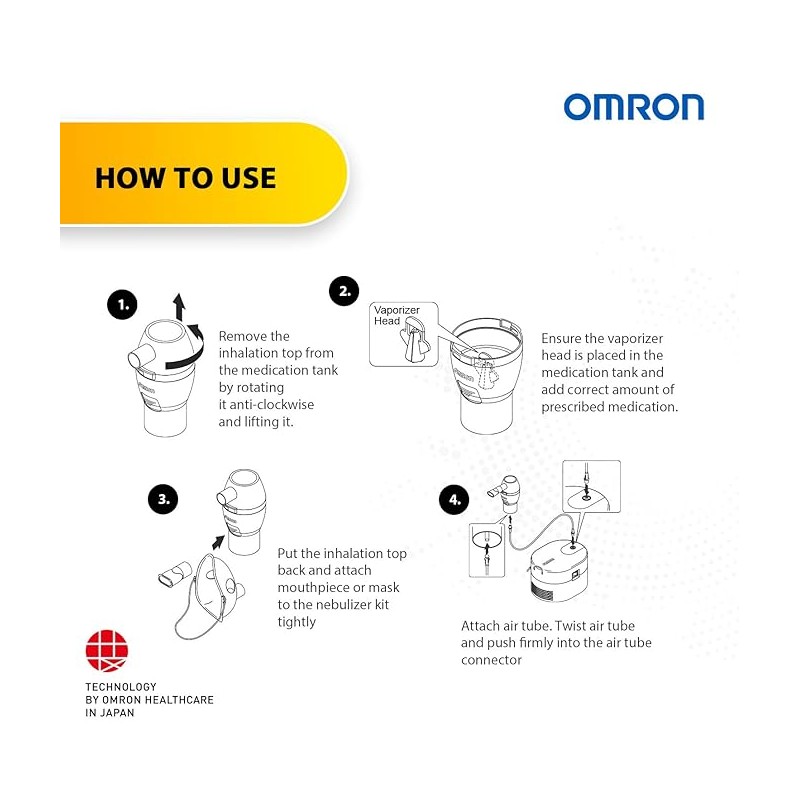 OMRON

HOW TO USE

1.

Remove the inhalation top from the medication tank by rotating it anti-clockwise and lifting it.

2.

Vaporizer Head

Ensure the vaporizer head is placed in the medication tank and add correct amount of prescribed medication.

3.

Put the inhalation top back and attach mouthpiece or mask to the nebulizer kit tightly

4.

Attach air tube. Twist air tube and push firmly into the air tube connector

TECHNOLOGY
BY OMRON HEALTHCARE
IN JAPAN