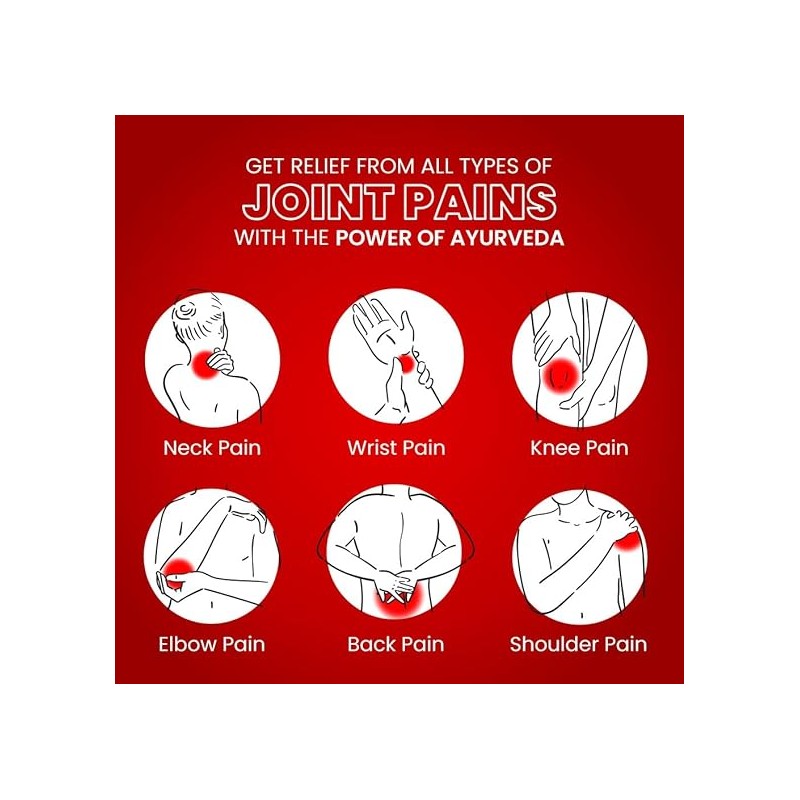 GET RELIEF FROM ALL TYPES OF
JOINT PAINS
WITH THE POWER OF AYURVEDA

Neck Pain

Wrist Pain

Knee Pain

Elbow Pain

Back Pain

Shoulder Pain