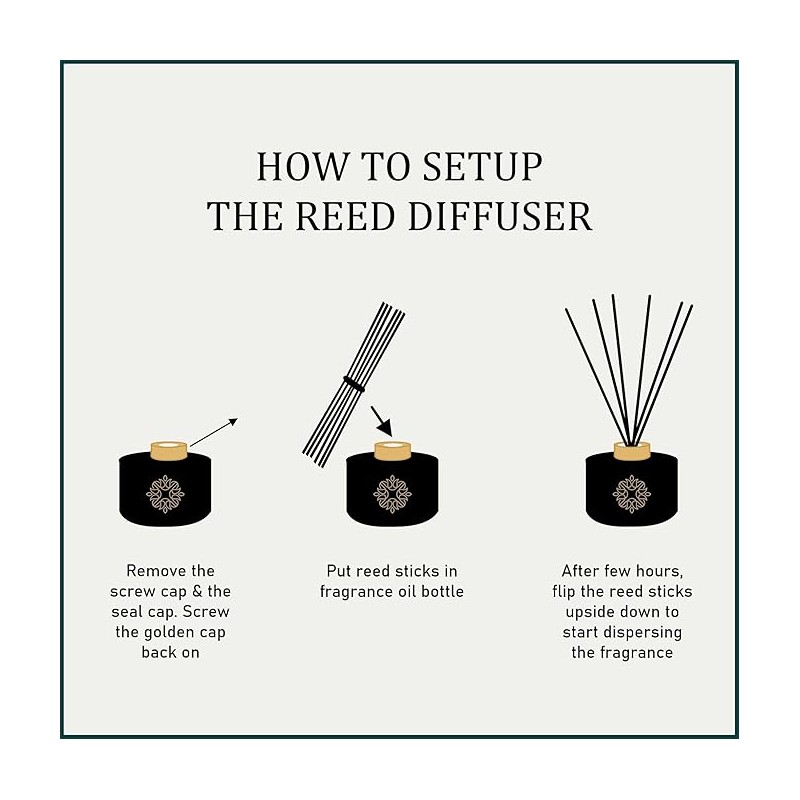 HOW TO SETUP
THE REED DIFFUSER

Remove the screw cap & the seal cap. Screw the golden cap back on

Put reed sticks in fragrance oil bottle

After few hours, flip the reed sticks upside down to start dispersing the fragrance