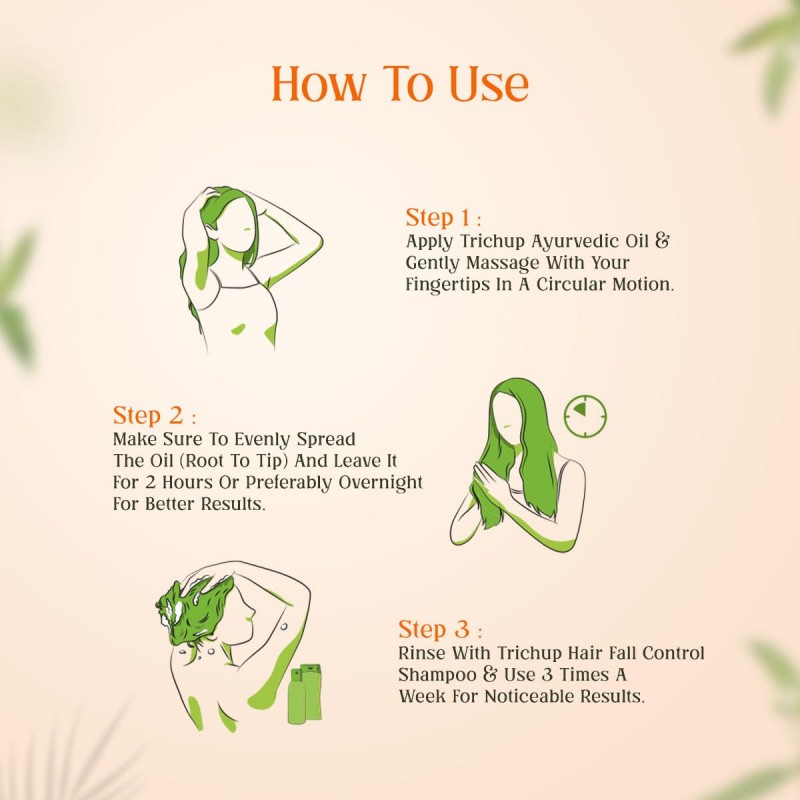 How To Use

Step 1 :
Apply Trichup Ayurvedic Oil & Gently Massage With Your Fingertips In A Circular Motion.

Step 2 :
Make Sure To Evenly Spread The Oil (Root To Tip) And Leave It For 2 Hours Or Preferably Overnight For Better Results.

Step 3 :
Rinse With Trichup Hair Fall Control Shampoo & Use 3 Times A Week For Noticeable Results.