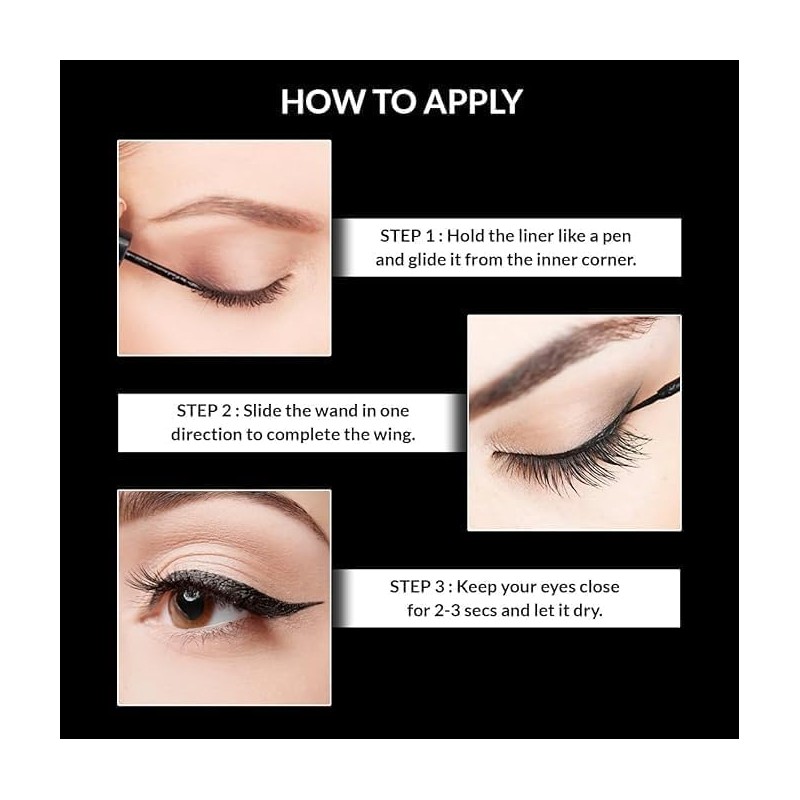 HOW TO APPLY

STEP 1 : Hold the liner like a pen and glide it from the inner corner.

STEP 2 : Slide the wand in one direction to complete the wing.

STEP 3 : Keep your eyes close for 2-3 secs and let it dry.