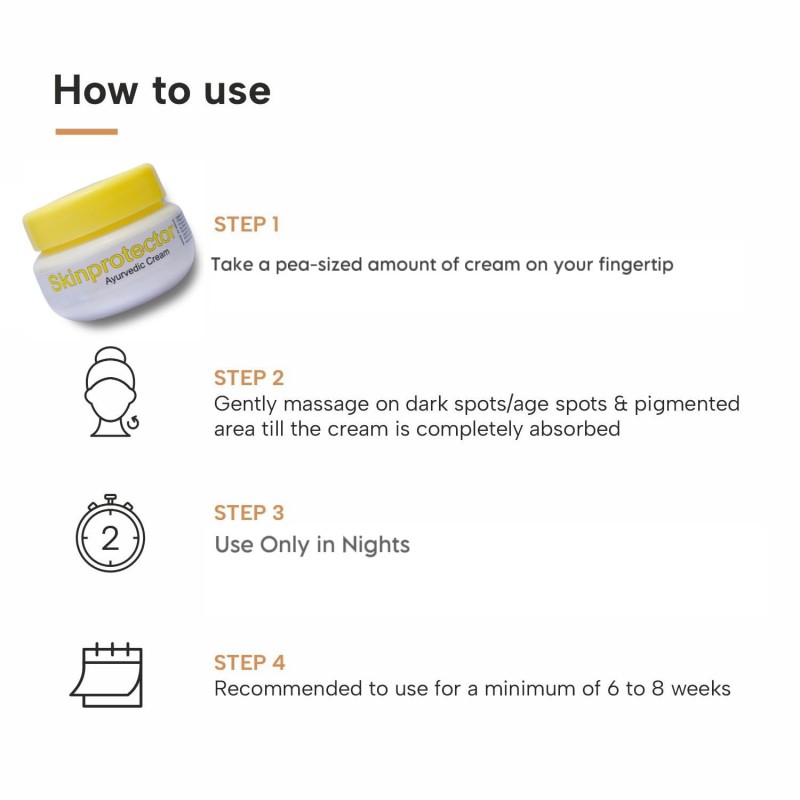 How to use

Skinprotector
Ayurvedic Cream

STEP 1
Take a pea-sized amount of cream on your fingertip

STEP 2
Gently massage on dark spots/age spots & pigmented area till the cream is completely absorbed

2

STEP 3
Use Only in Nights

STEP 4
Recommended to use for a minimum of 6 to 8 weeks