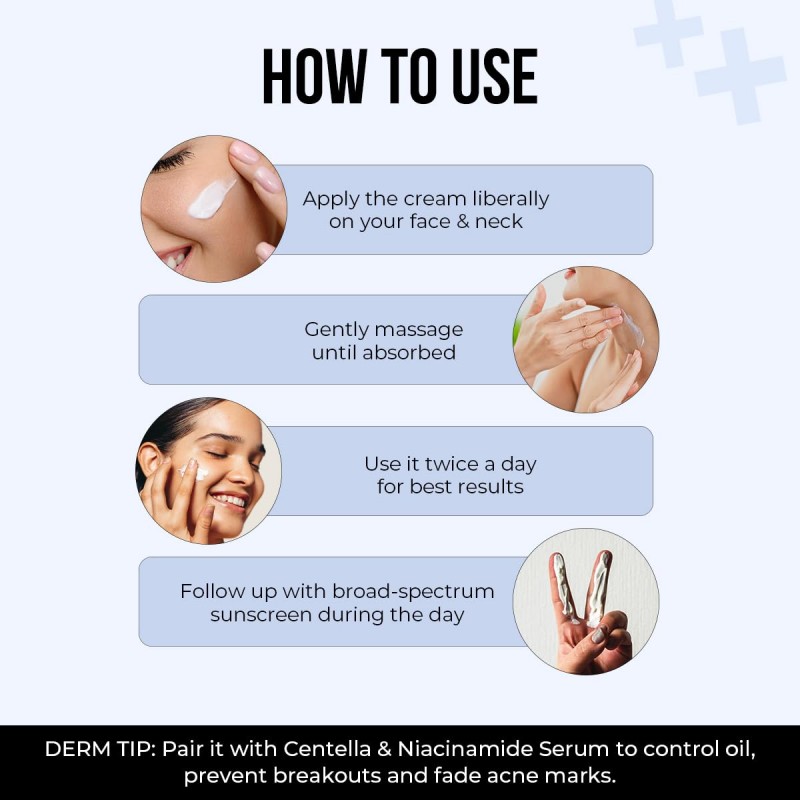 HOW TO USE

Apply the cream liberally on your face & neck

Gently massage until absorbed

Use it twice a day for best results

Follow up with broad-spectrum sunscreen during the day

DERM TIP: Pair it with Centella & Niacinamide Serum to control oil, prevent breakouts and fade acne marks.