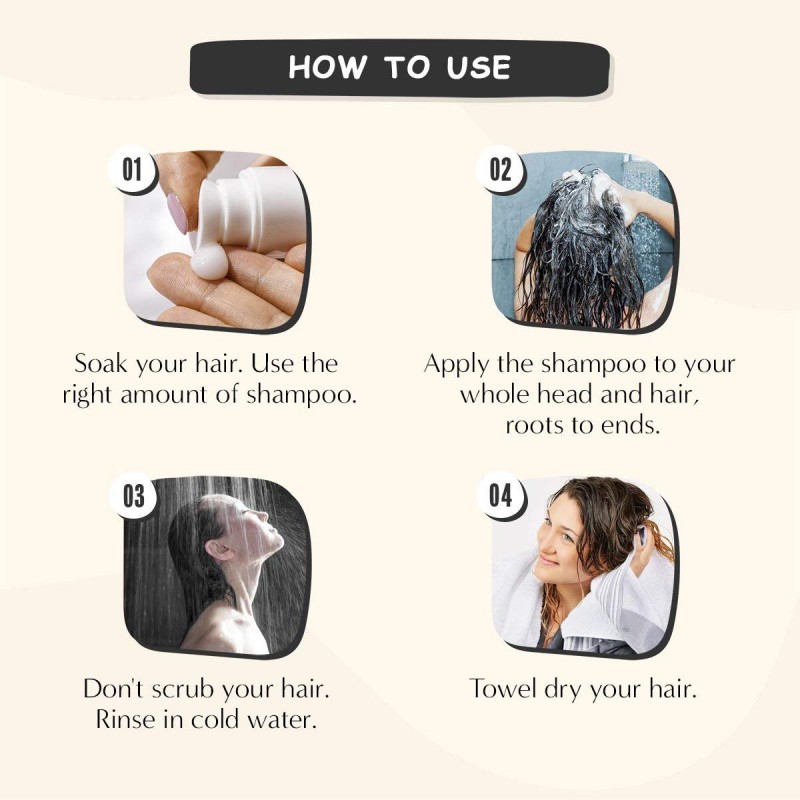 HOW TO USE

01

Soak your hair. Use the right amount of shampoo.

02

Apply the shampoo to your whole head and hair, roots to ends.

03

Don't scrub your hair. Rinse in cold water.

04

Towel dry your hair.