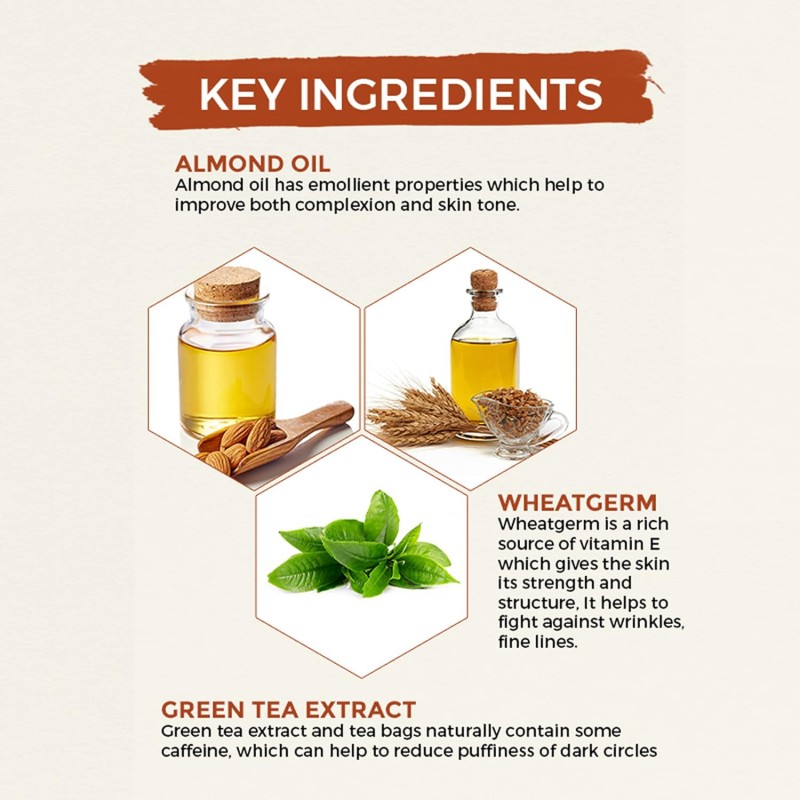 KEY INGREDIENTS

ALMOND OIL
Almond oil has emollient properties which help to improve both complexion and skin tone.

WHEATGERM
Wheatgerm is a rich source of vitamin E which gives the skin its strength and structure, It helps to fight against wrinkles, fine lines.

GREEN TEA EXTRACT
Green tea extract and tea bags naturally contain some caffeine, which can help to reduce puffiness of dark circles