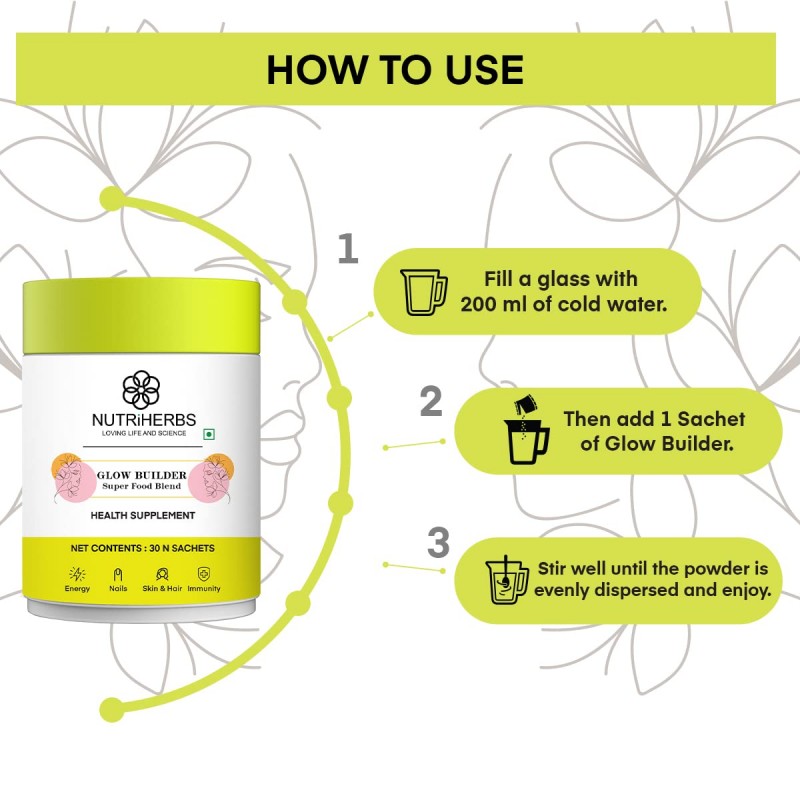 HOW TO USE

NUTRiHERBS
LOVING LIFE AND SCIENCE

GLOW BUILDER
Super Food Blend

HEALTH SUPPLEMENT

NET CONTENTS : 30 N SACHETS

Energy
Nails
Skin & Hair
Immunity

1
Fill a glass with 200 ml of cold water.

2
Then add 1 Sachet of Glow Builder.

3
Stir well until the powder is evenly dispersed and enjoy.