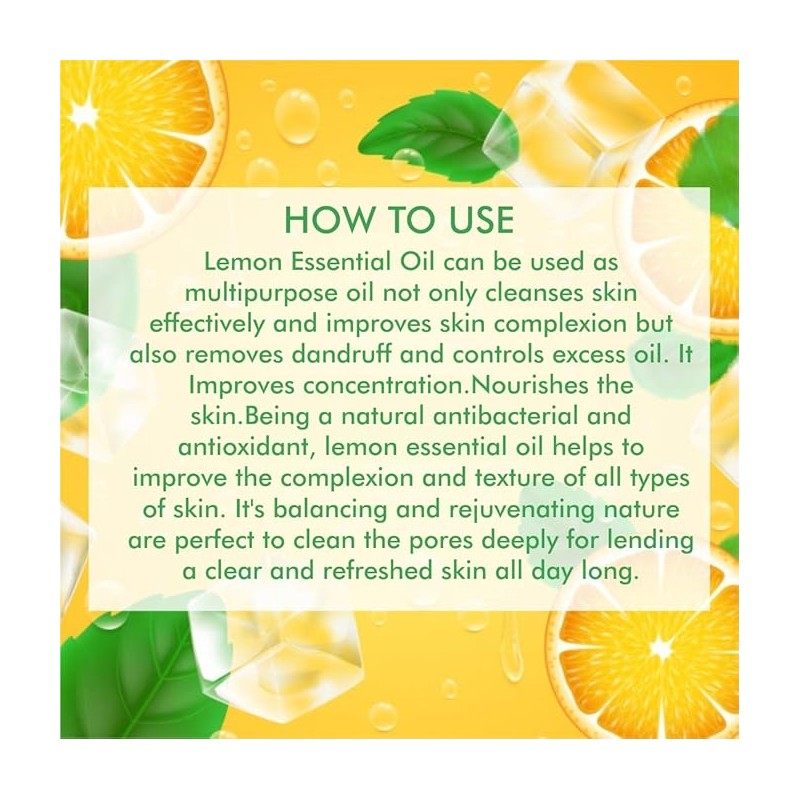 HOW TO USE

Lemon Essential Oil can be used as multipurpose oil not only cleanses skin effectively and improves skin complexion but also removes dandruff and controls excess oil. It Improves concentration.Nourishes the skin.Being a natural antibacterial and antioxidant, lemon essential oil helps to improve the complexion and texture of all types of skin. It's balancing and rejuvenating nature are perfect to clean the pores deeply for lending a clear and refreshed skin all day long.