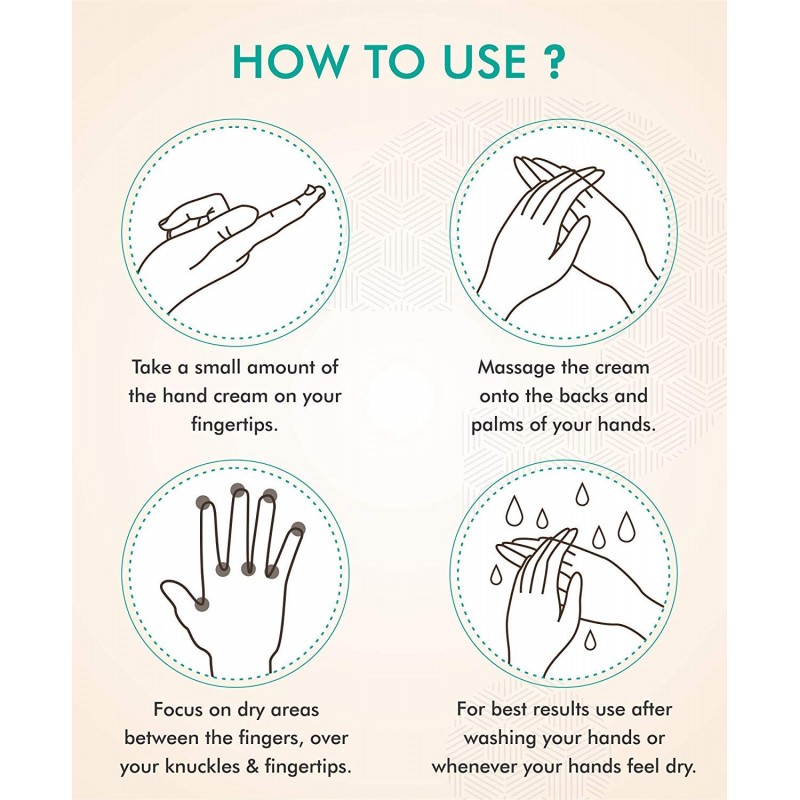 HOW TO USE ?

Take a small amount of the hand cream on your fingertips.

Massage the cream onto the backs and palms of your hands.

Focus on dry areas between the fingers, over your knuckles & fingertips.

For best results use after washing your hands or whenever your hands feel dry.