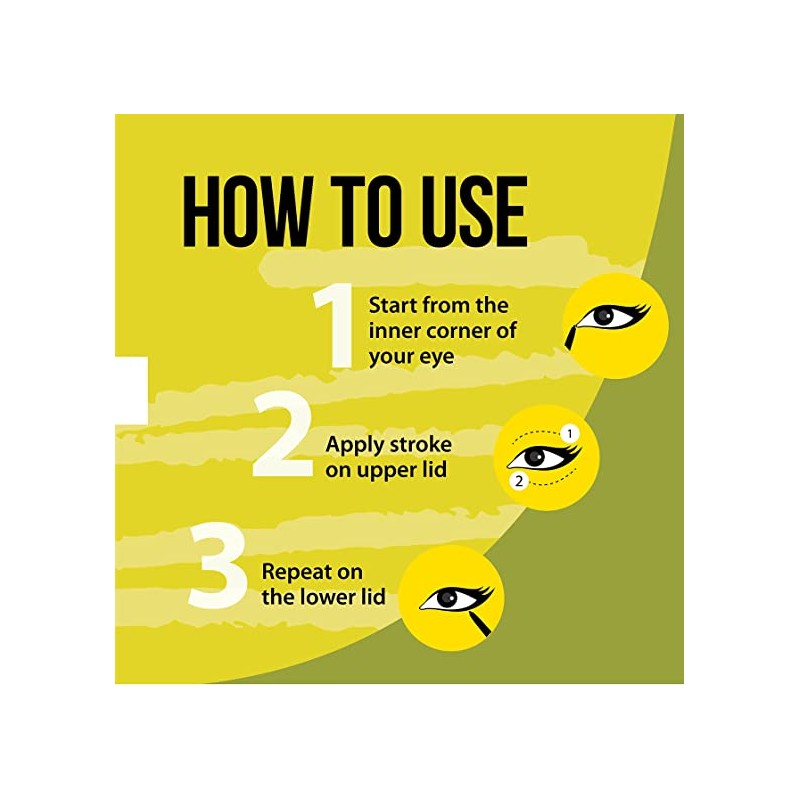 HOW TO USE

1 Start from the inner corner of your eye

2 Apply stroke on upper lid

1
2

3 Repeat on the lower lid