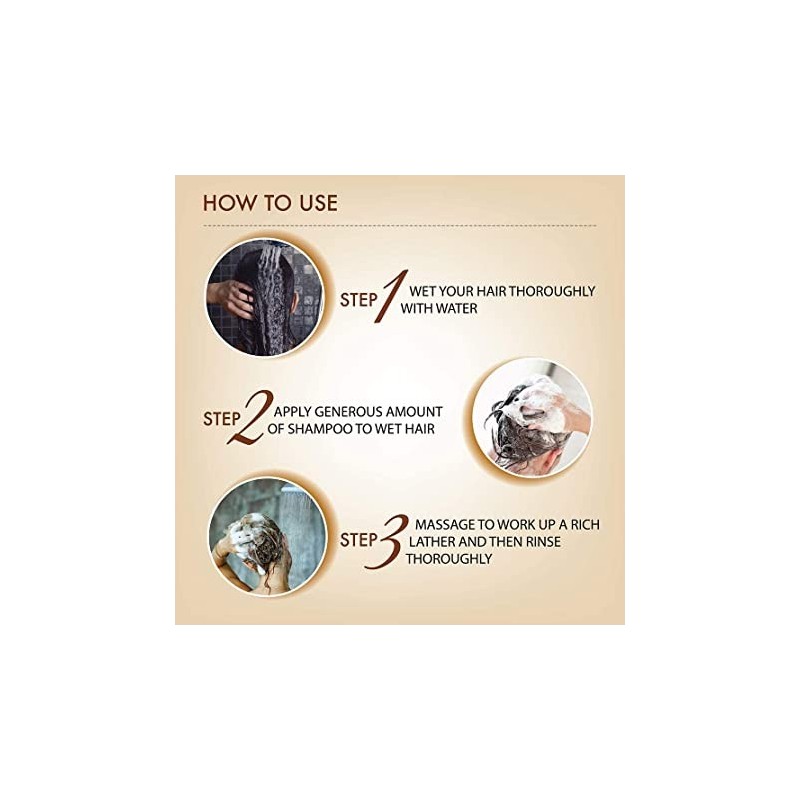 HOW TO USE

STEP 1 WET YOUR HAIR THOROUGHLY WITH WATER

STEP 2 APPLY GENEROUS AMOUNT OF SHAMPOO TO WET HAIR

STEP 3 MASSAGE TO WORK UP A RICH LATHER AND THEN RINSE THOROUGHLY