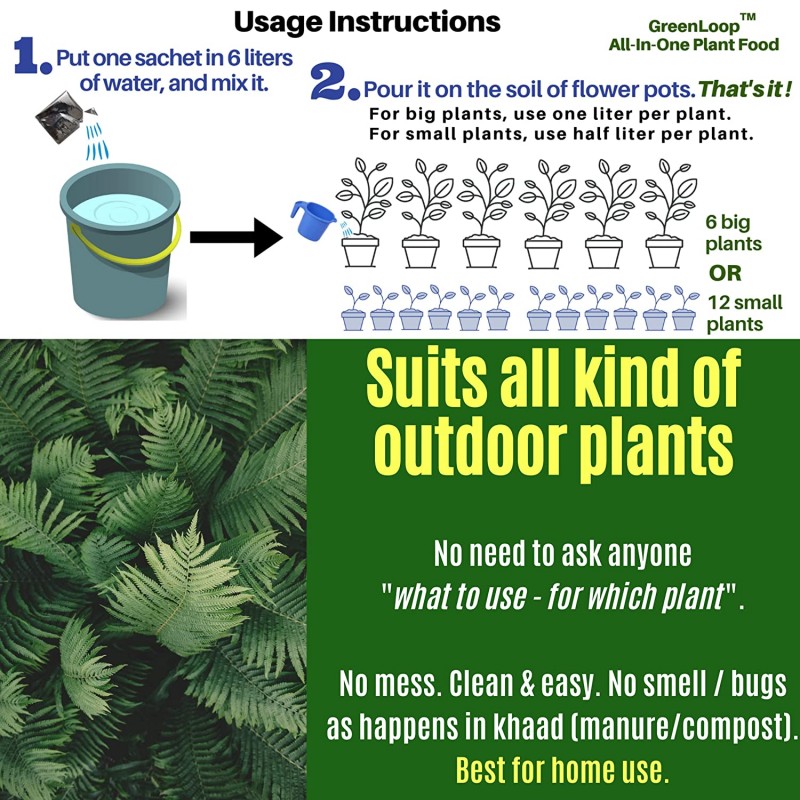 Usage Instructions

GreenLoop™
All-In-One Plant Food

1. Put one sachet in 6 liters of water, and mix it.

2. Pour it on the soil of flower pots. That's it!
For big plants, use one liter per plant.
For small plants, use half liter per plant.

6 big plants
OR
12 small plants

Suits all kind of outdoor plants

No need to ask anyone "what to use - for which plant".

No mess. Clean & easy. No smell / bugs as happens in khaad (manure/compost).
Best for home use.