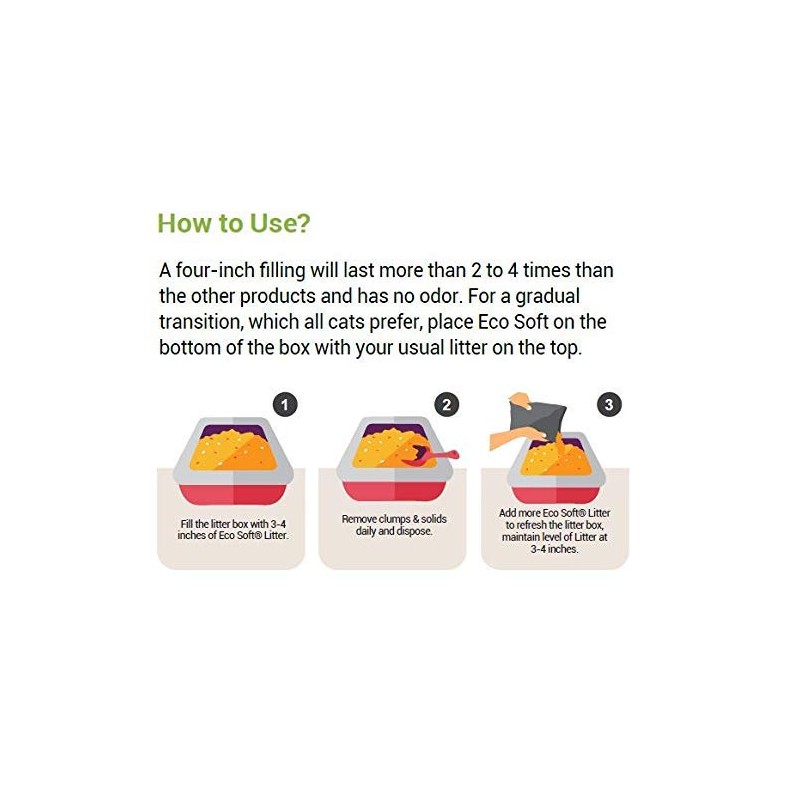 How to Use?

A four-inch filling will last more than 2 to 4 times than the other products and has no odor. For a gradual transition, which all cats prefer, place Eco Soft on the bottom of the box with your usual litter on the top.

1

Fill the litter box with 3-4 inches of Eco Soft® Litter.

2

Remove clumps & solids daily and dispose.

3

Add more Eco Soft® Litter to refresh the litter box, maintain level of Litter at 3-4 inches.